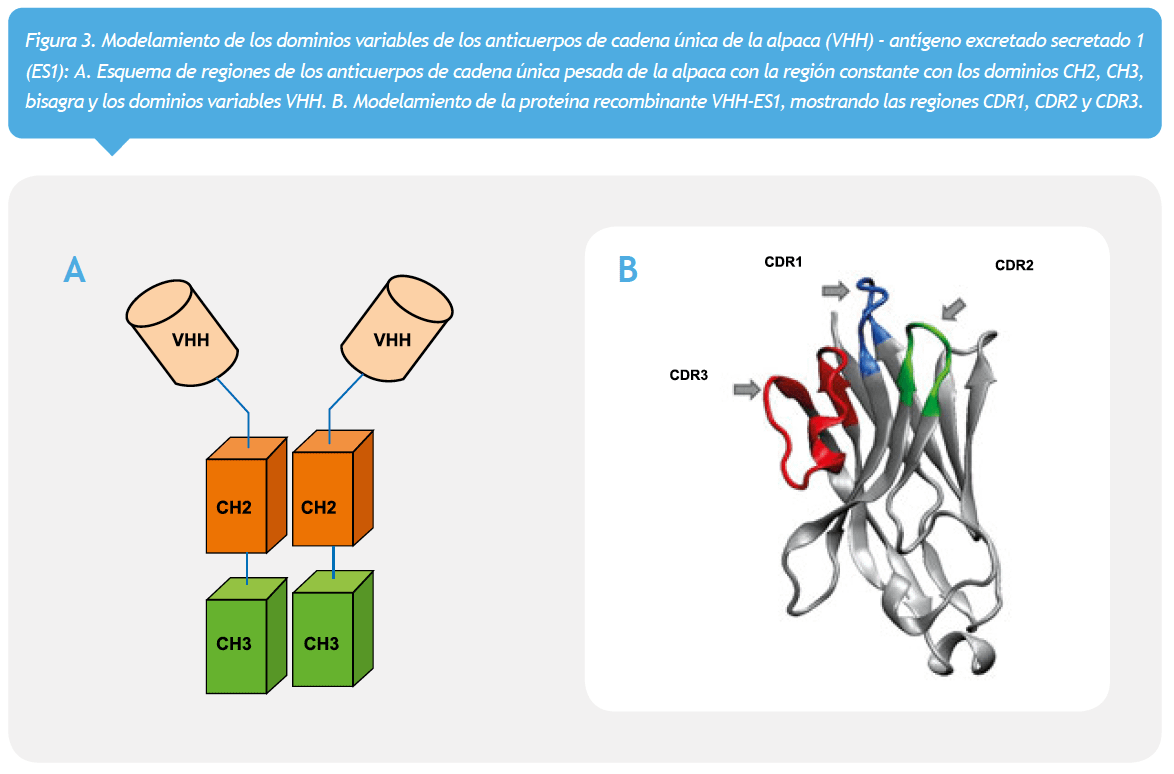 Figura 3. Modelamiento de los dominios variables de los anticuerpos de cadena única de la alpaca (VHH) - antígeno excretado secretado 1 (ES1): A. Esquema de regiones de los anticuerpos de cadena única pesada de la alpaca con la región constante con los dominios CH2, CH3, bisagra y los dominios variables VHH. B. Modelamiento de la proteína recombinante VHH-ES1, mostrando las regiones CDR1, CDR2 y CDR3.

A

VHH

VHH

CH2

CH2

CH3

CH3

B

CDR1

CDR2

CDR3