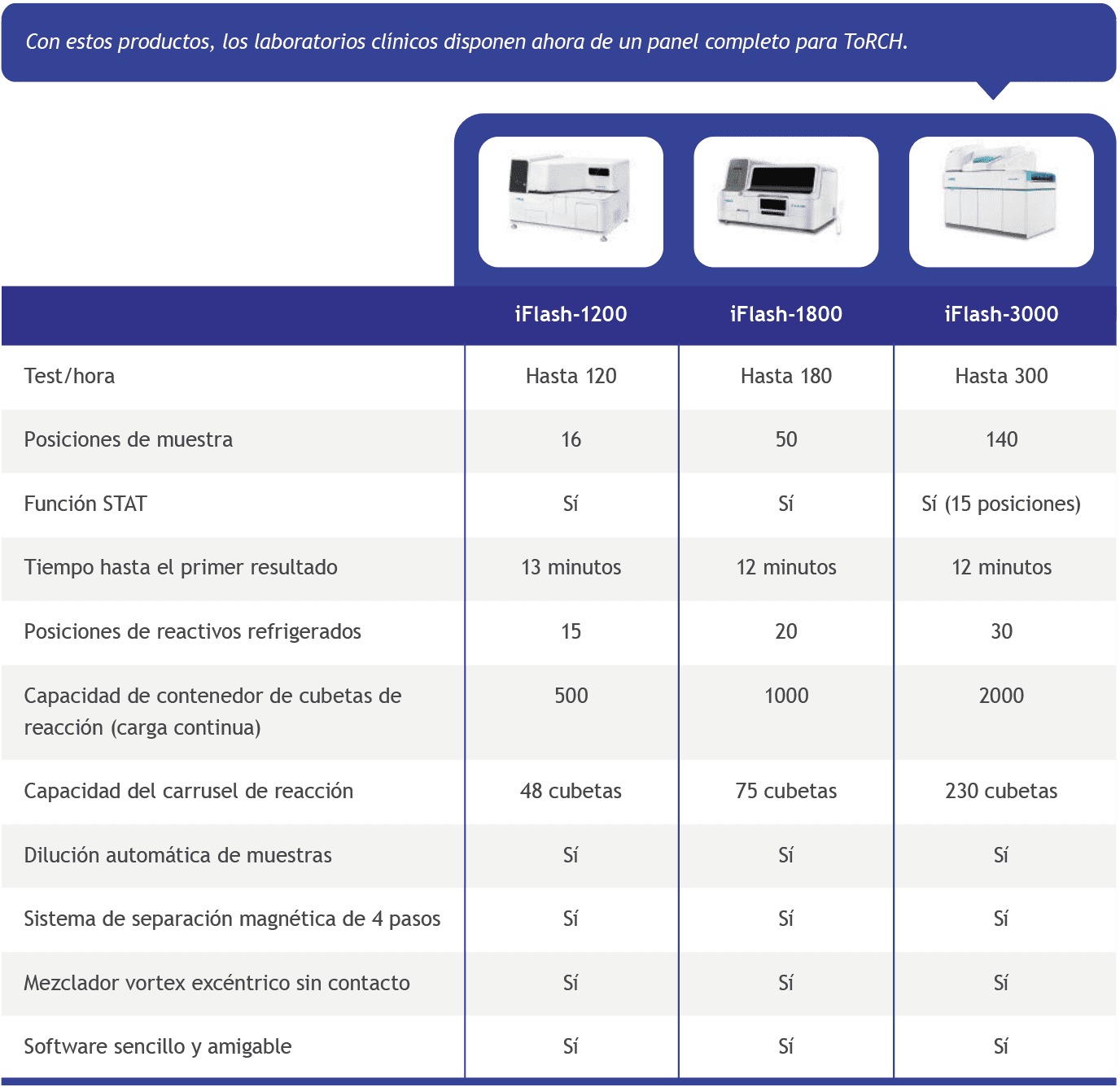 Con estos productos, los laboratorios clínicos disponen ahora de un panel completo para ToRCH.

| | iFlash-1200 | iFlash-1800 | iFlash-3000 |
|---|---|---|---|
| Test/hora | Hasta 120 | Hasta 180 | Hasta 300 |
| Posiciones de muestra | 16 | 50 | 140 |
| Función STAT | Sí | Sí | Sí (15 posiciones) |
| Tiempo hasta el primer resultado | 13 minutos | 12 minutos | 12 minutos |
| Posiciones de reactivos refrigerados | 15 | 20 | 30 |
| Capacidad de contenedor de cubetas de reacción (carga continua) | 500 | 1000 | 2000 |
| Capacidad del carrusel de reacción | 48 cubetas | 75 cubetas | 230 cubetas |
| Dilución automática de muestras | Sí | Sí | Sí |
| Sistema de separación magnética de 4 pasos | Sí | Sí | Sí |
| Mezclador vortex excéntrico sin contacto | Sí | Sí | Sí |
| Software sencillo y amigable | Sí | Sí | Sí |