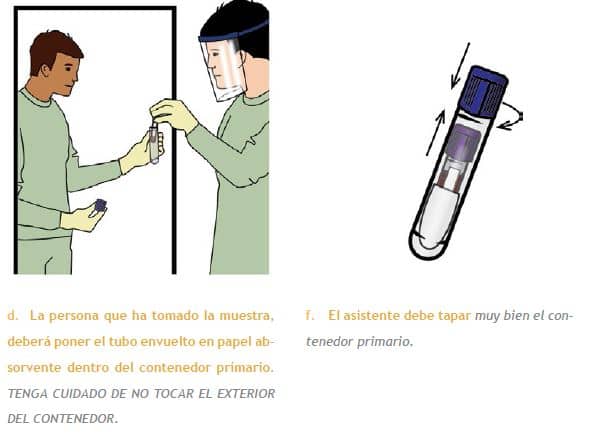 d. La persona que ha tomado la muestra, deberá poner el tubo envuelto en papel absorvente dentro del contenedor primario. TENGA CUIDADO DE NO TOCAR EL EXTERIOR DEL CONTENEDOR.

f. El asistente debe tapar muy bien el contenedor primario.